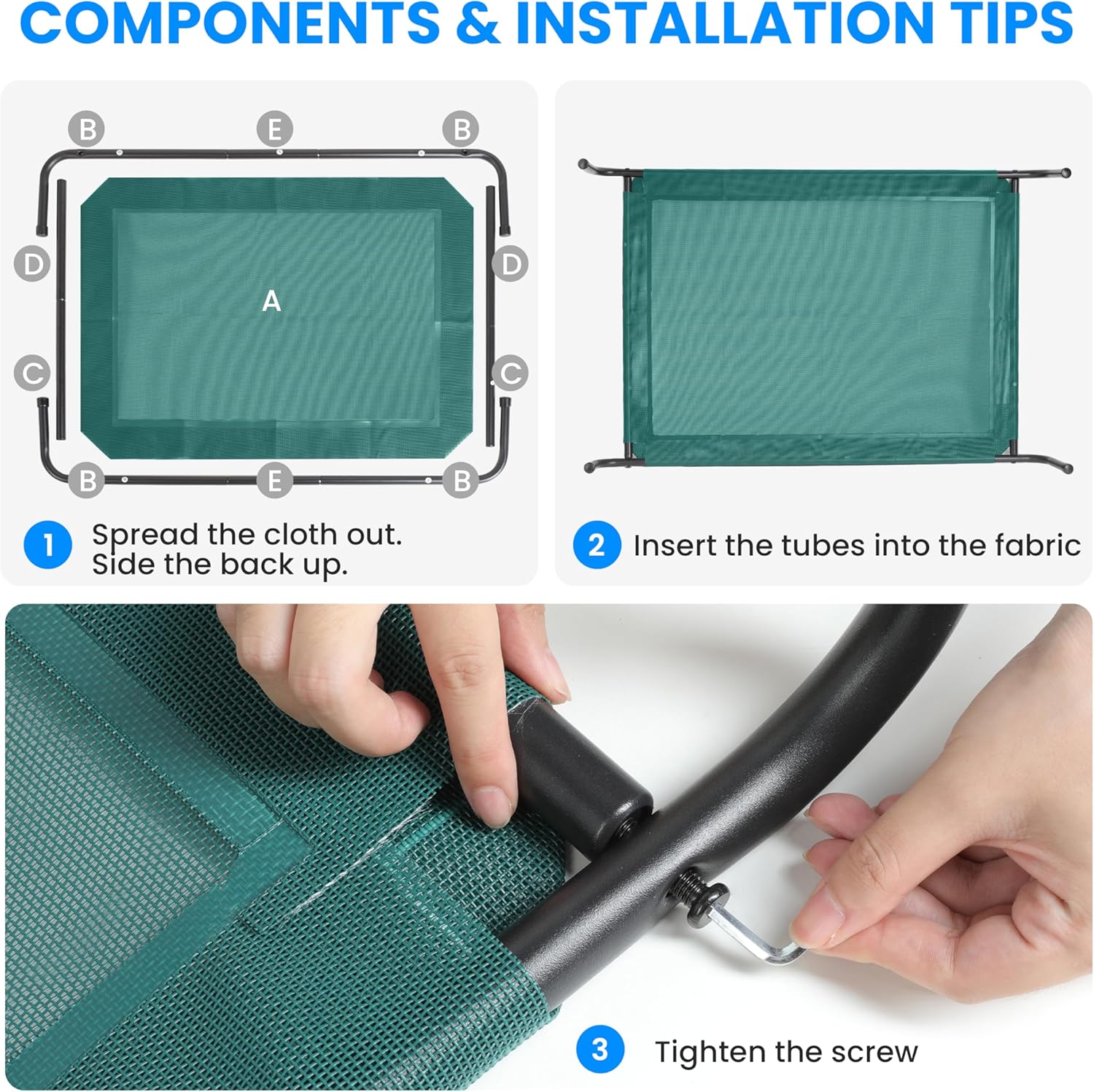 COMPONENTS & INSTALLATION TIPS

B E B

D D

A

C C

B E B

1 Spread the cloth out. Side the back up.

2 Insert the tubes into the fabric

3 Tighten the screw