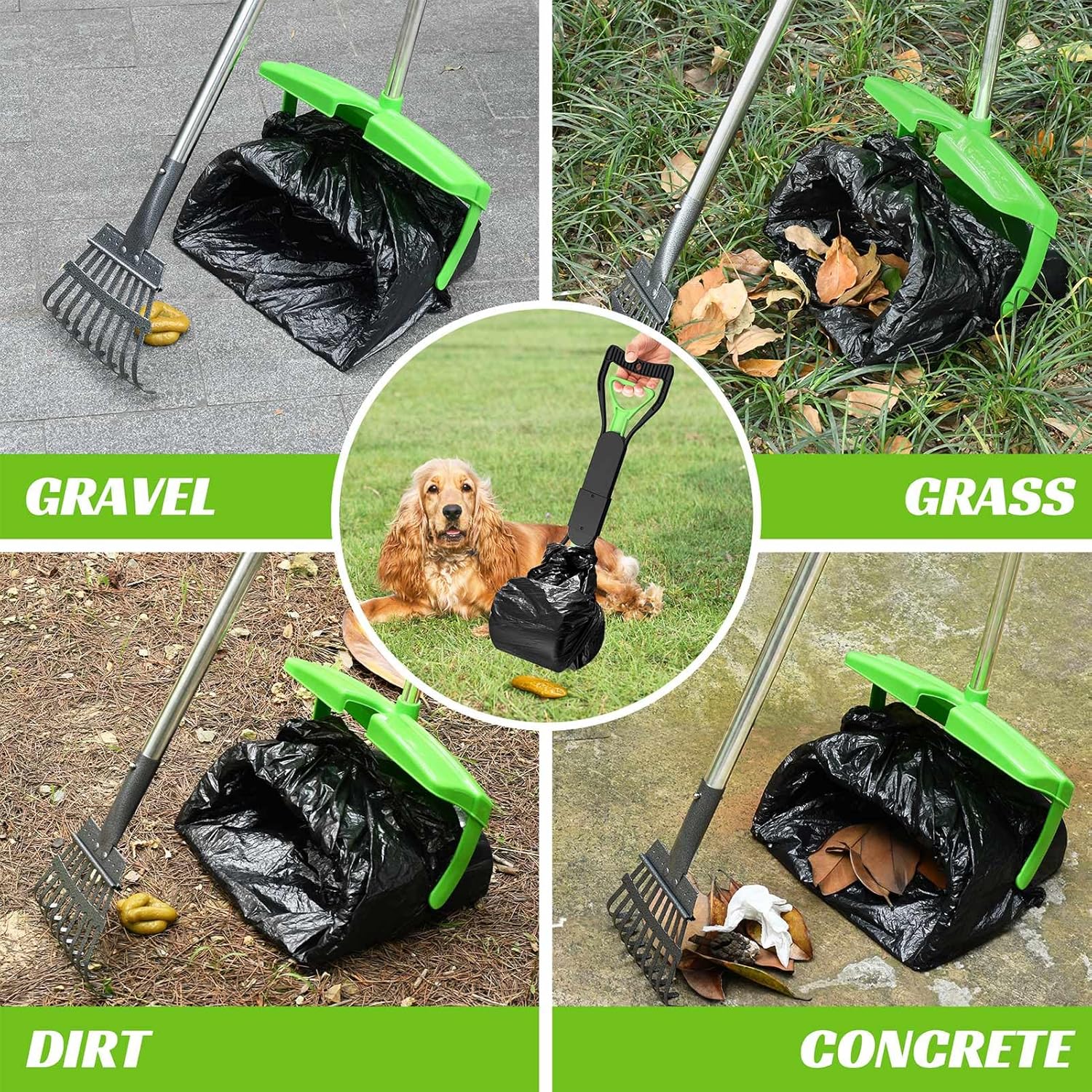 GRAVEL

GRASS

DIRT

CONCRETE