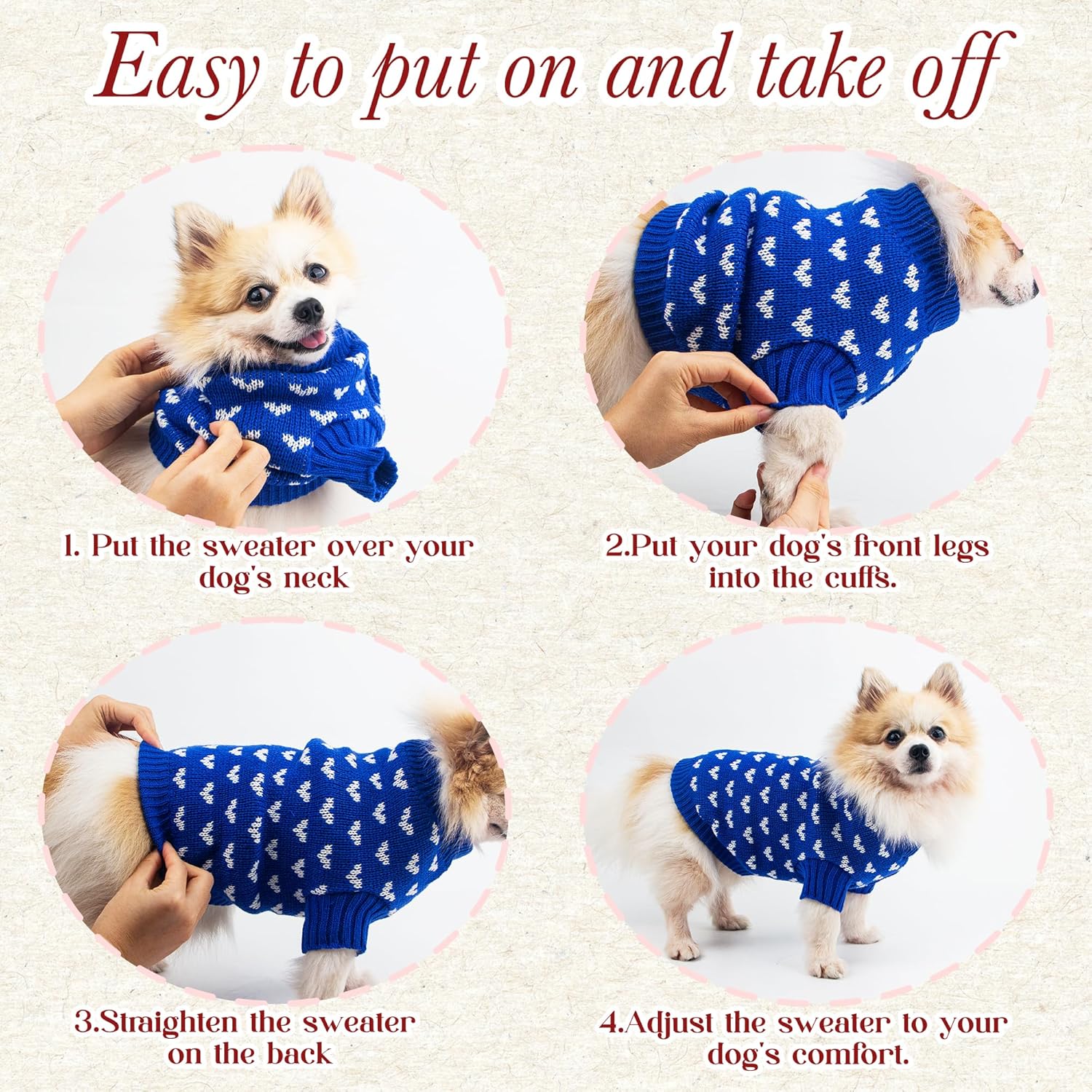 Easy to put on and take off

1. Put the sweater over your dog's neck

2.Put your dog's front legs into the cuffs.

3.Straighten the sweater on the back

4.Adjust the sweater to your dog's comfort.