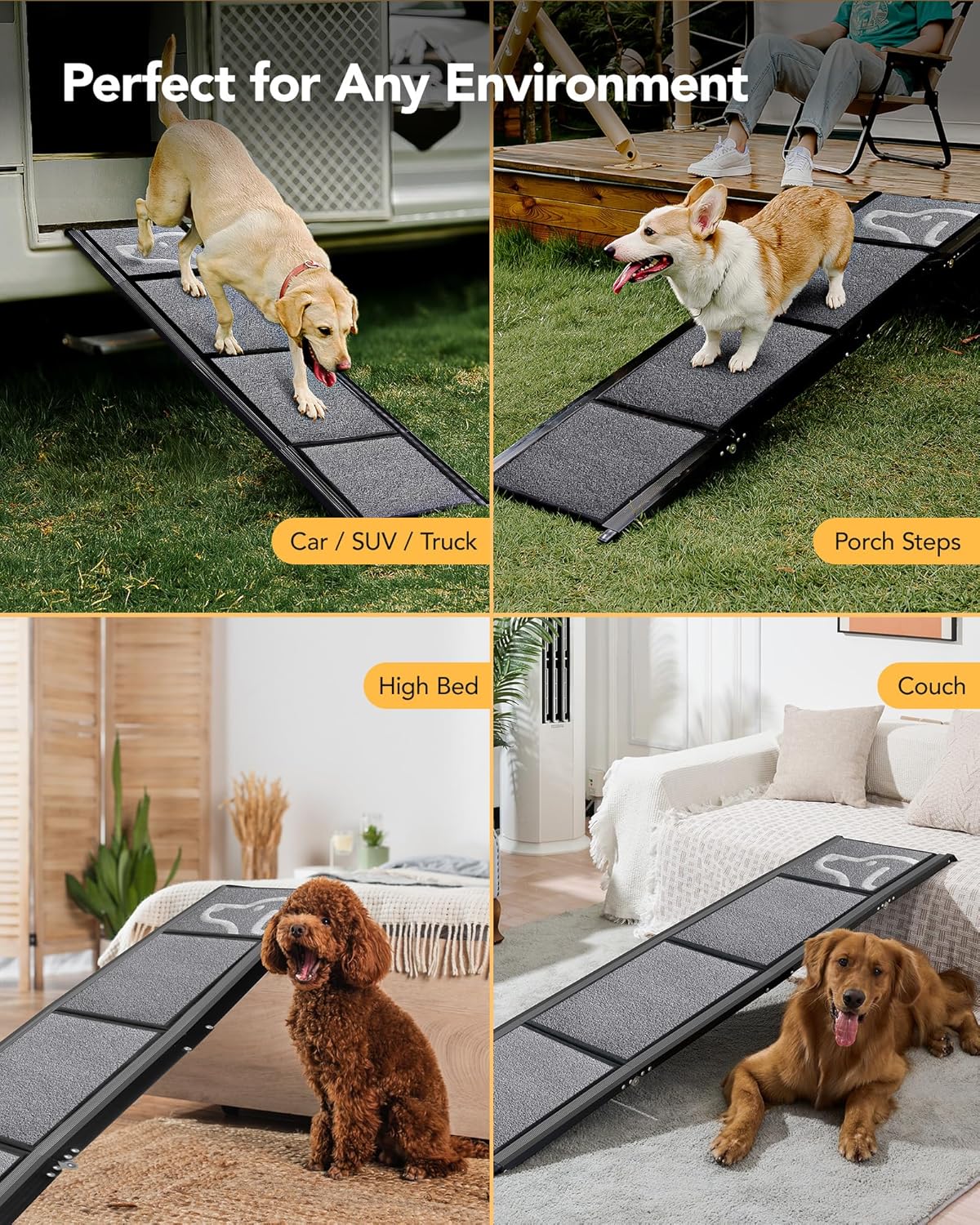 Perfect for Any Environment

Car / SUV / Truck

Porch Steps

High Bed

Couch