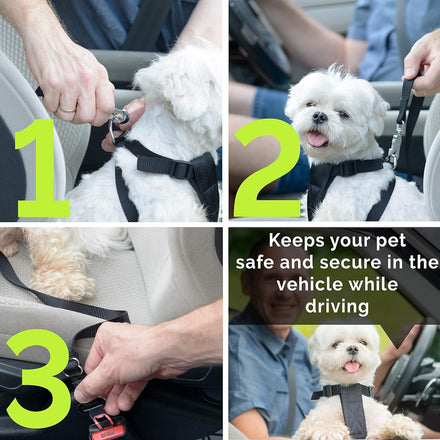 1

2

3

Keeps your pet safe and secure in the vehicle while driving