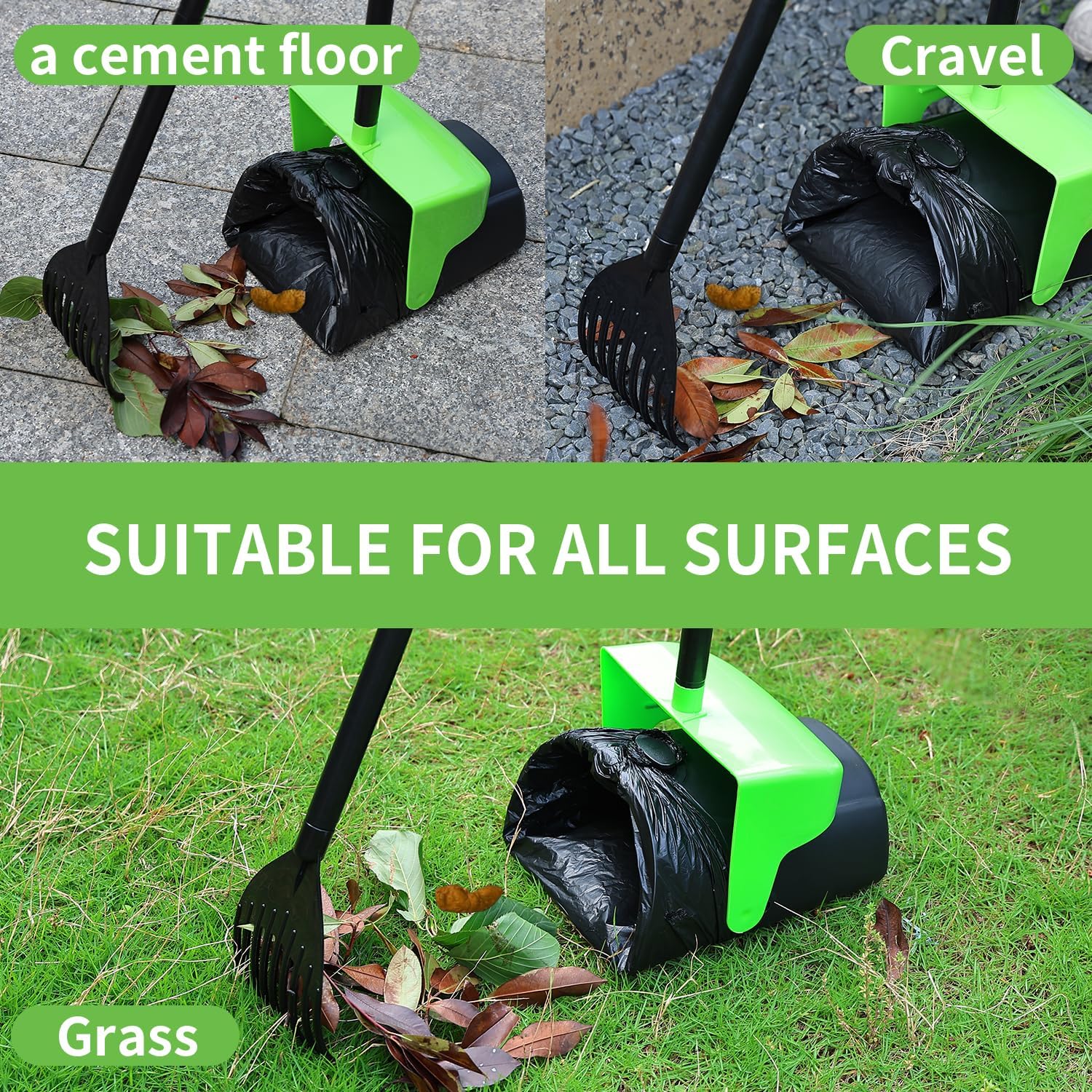 a cement floor

Cravel

SUITABLE FOR ALL SURFACES

Grass