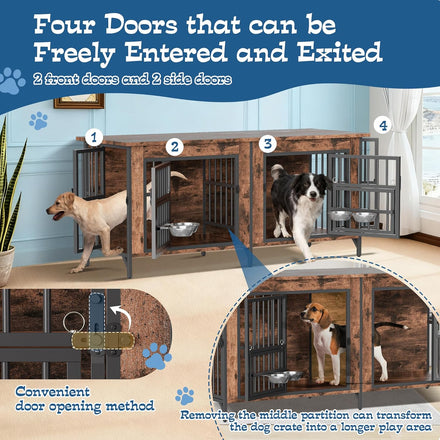 Four Doors that can be Freely Entered and Exited

2 front doors and 2 side doors

1

2

3

4

Convenient door opening method

Removing the middle partition can transform the dog crate into a longer play area