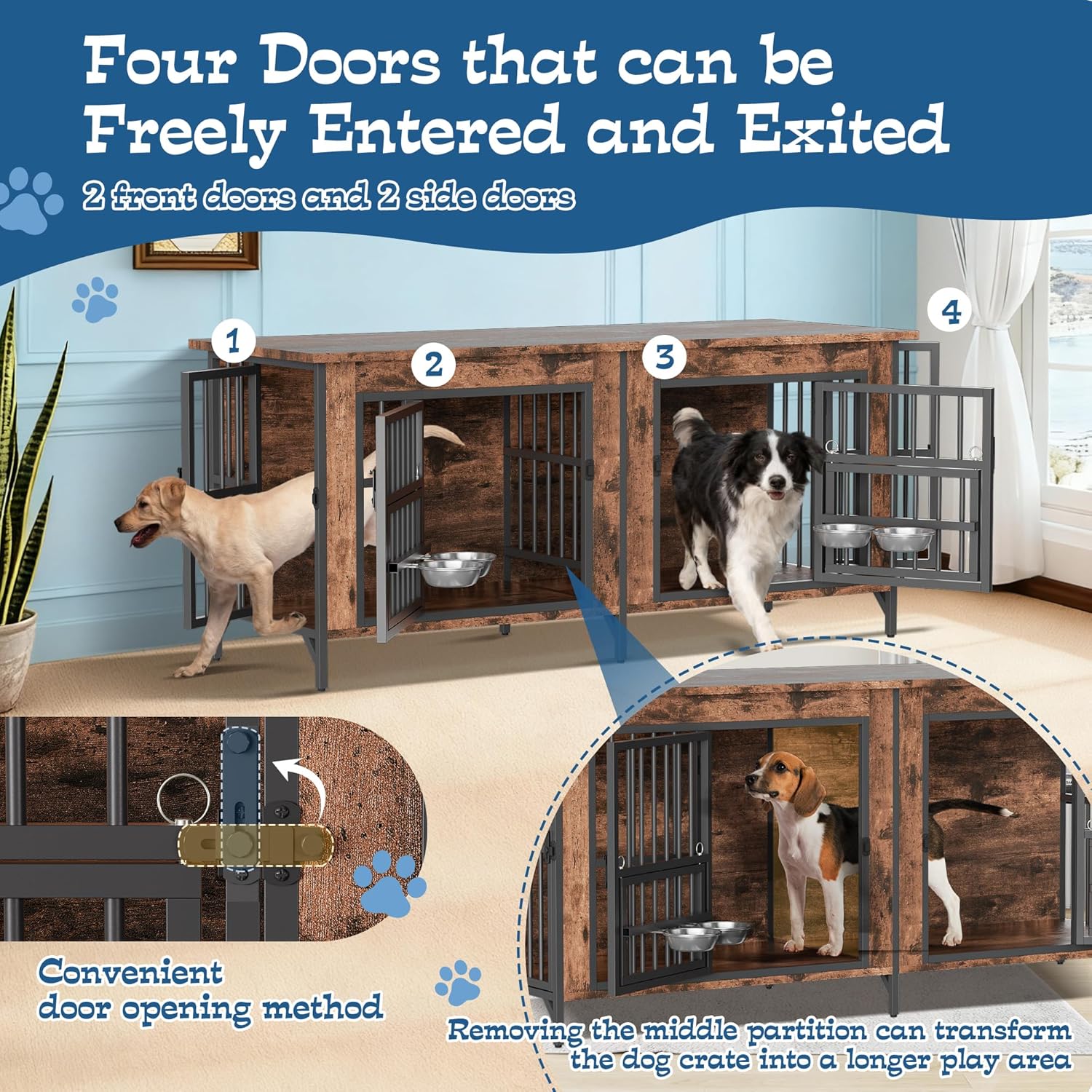 Four Doors that can be Freely Entered and Exited

2 front doors and 2 side doors

1

2

3

4

Convenient door opening method

Removing the middle partition can transform the dog crate into a longer play area