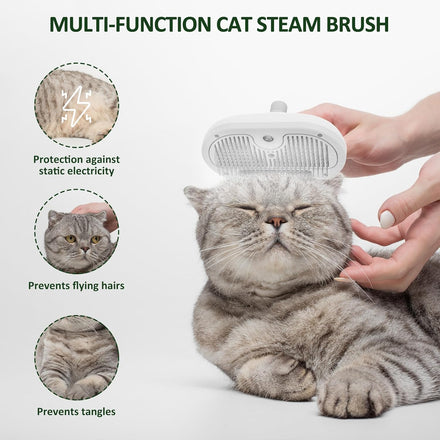 MULTI-FUNCTION CAT STEAM BRUSH

Protection against static electricity

Prevents flying hairs

Prevents tangles