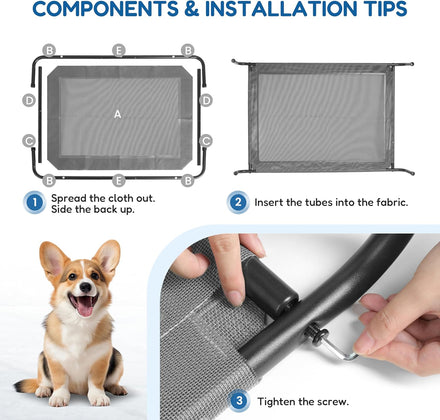 COMPONENTS & INSTALLATION TIPS

B E B

D D

A

C C

B E B

1 Spread the cloth out. Side the back up.

2 Insert the tubes into the fabric.

3 Tighten the screw.