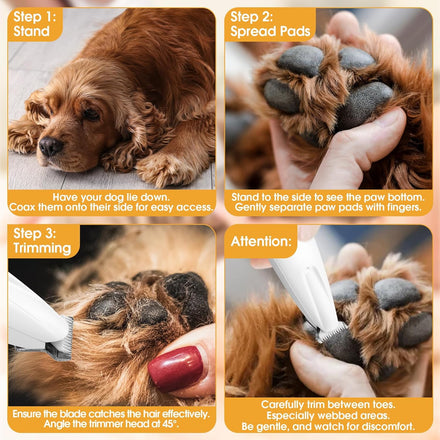 Step 1:
Stand

Have your dog lie down.
Coax them onto their side for easy access.

Step 2:
Spread Pads

Stand to the side to see the paw bottom.
Gently separate paw pads with fingers.

Step 3:
Trimming

Ensure the blade catches the hair effectively.
Angle the trimmer head at 45°.

Attention:

Carefully trim between toes.
Especially webbed areas.
Be gentle, and watch for discomfort.