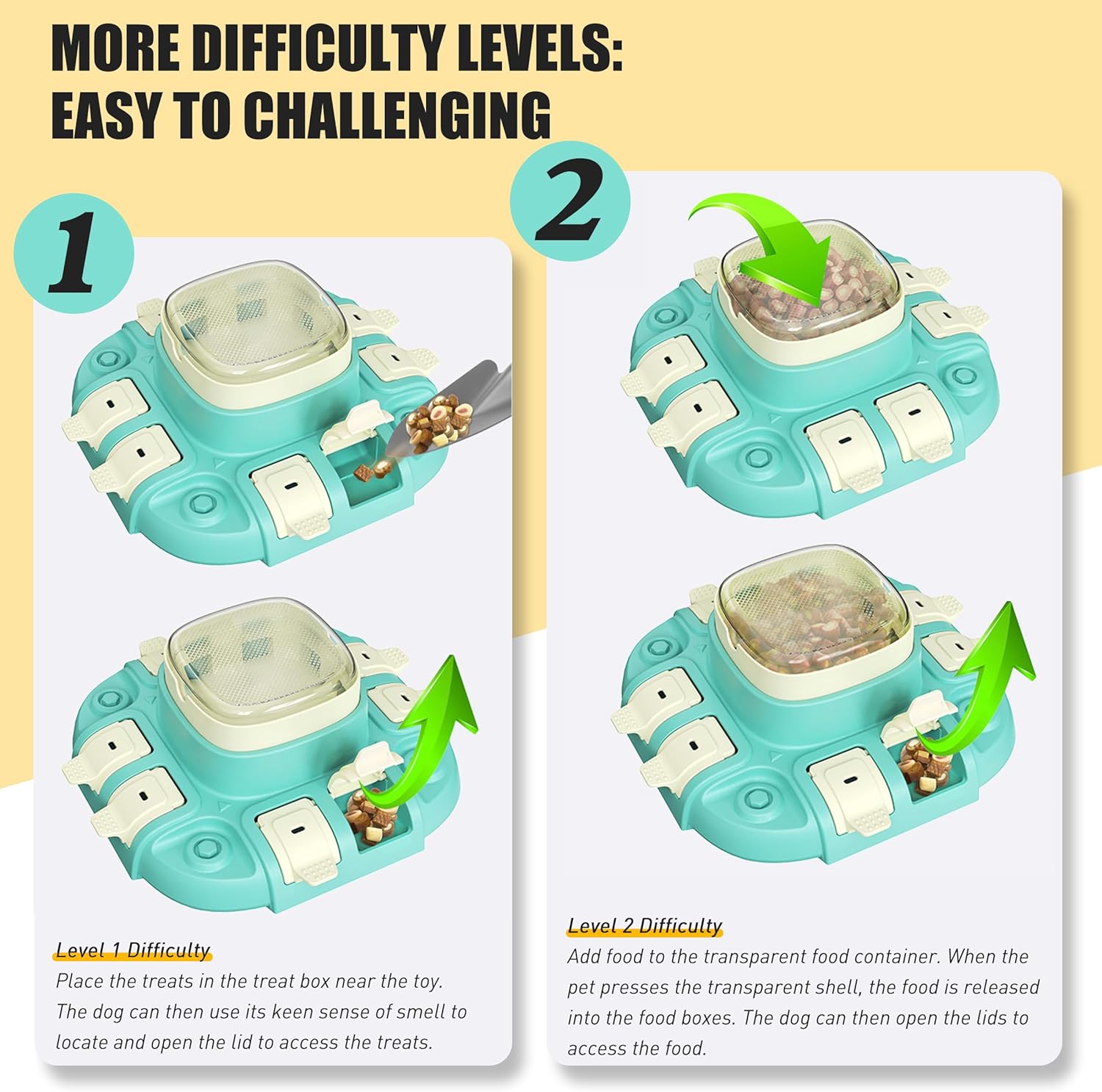 MORE DIFFICULTY LEVELS:
EASY TO CHALLENGING

1

Level 1 Difficulty
Place the treats in the treat box near the toy. The dog can then use its keen sense of smell to locate and open the lid to access the treats.

2

Level 2 Difficulty
Add food to the transparent food container. When the pet presses the transparent shell, the food is released into the food boxes. The dog can then open the lids to access the food.