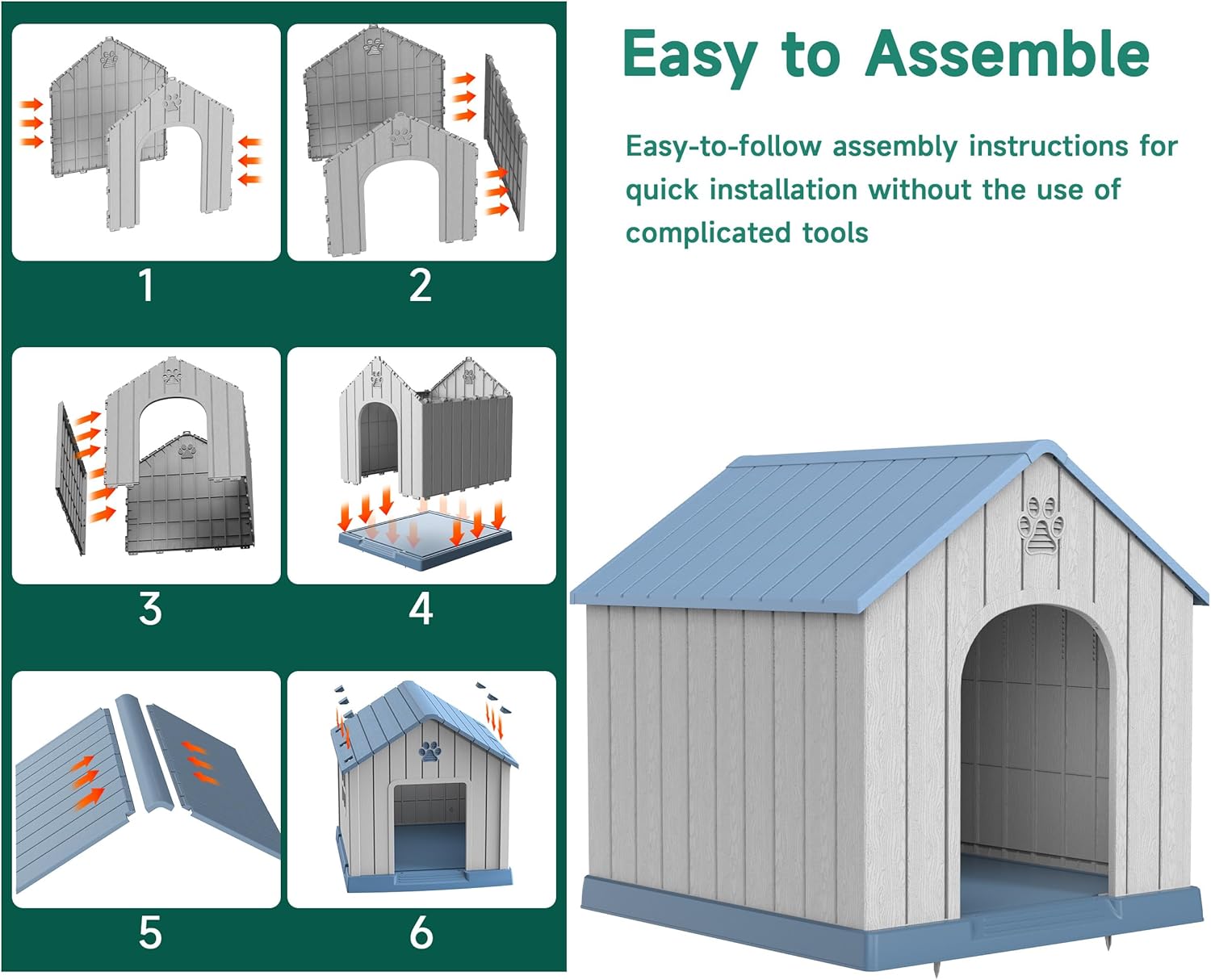 1

2

3

4

5

6

Easy to Assemble

Easy-to-follow assembly instructions for quick installation without the use of complicated tools