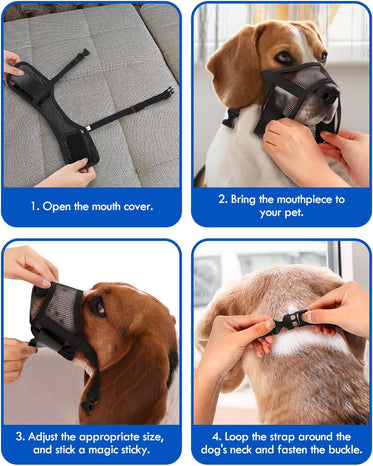 1. Open the mouth cover.

2. Bring the mouthpiece to your pet.

3. Adjust the appropriate size, and stick a magic sticky.

4. Loop the strap around the dog's neck and fasten the buckle.