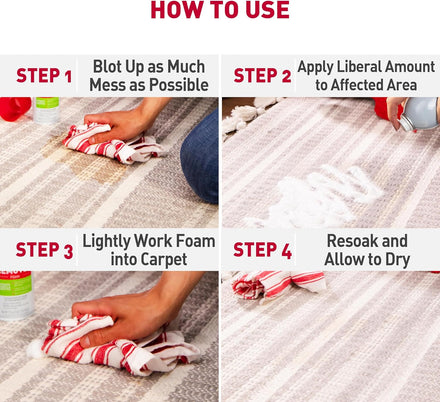 HOW TO USE

STEP 1 Blot Up as Much Mess as Possible

STEP 2 Apply Liberal Amount to Affected Area

STEP 3 Lightly Work Foam into Carpet

STEP 4 Resoak and Allow to Dry