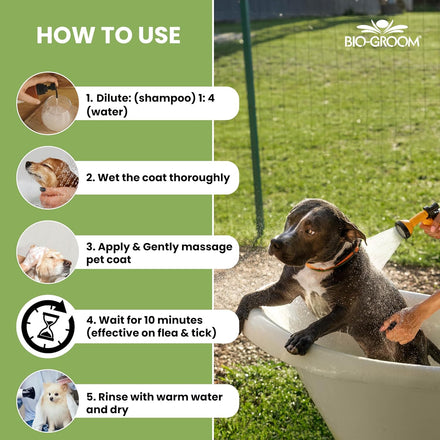 HOW TO USE

BIO-GROOM®

1. Dilute: (shampoo) 1: 4 (water)

2. Wet the coat thoroughly

3. Apply & Gently massage pet coat

4. Wait for 10 minutes (effective on flea & tick)

5. Rinse with warm water and dry