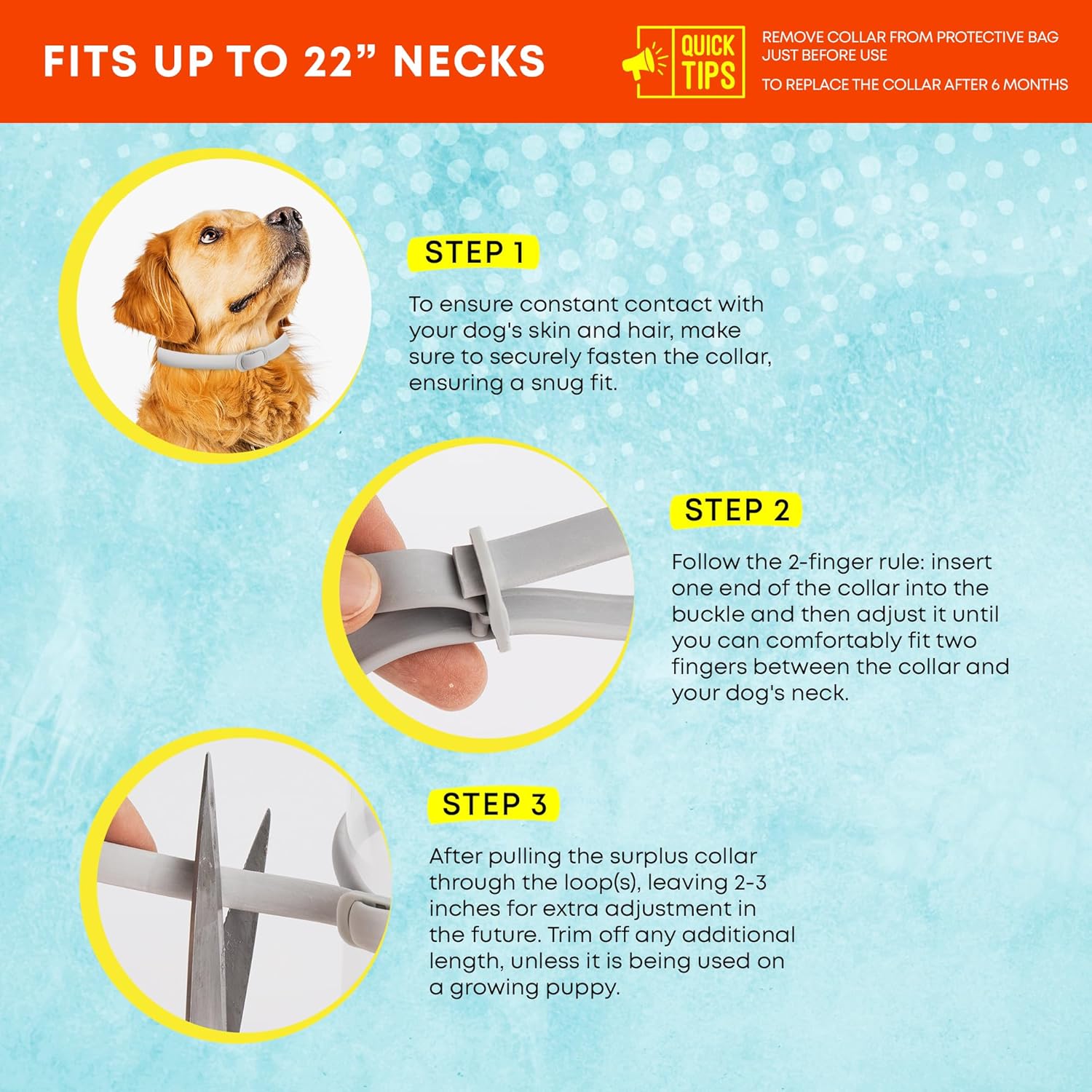 FITS UP TO 22” NECKS

QUICK TIPS

REMOVE COLLAR FROM PROTECTIVE BAG JUST BEFORE USE

TO REPLACE THE COLLAR AFTER 6 MONTHS

STEP 1

To ensure constant contact with your dog's skin and hair, make sure to securely fasten the collar, ensuring a snug fit.

STEP 2

Follow the 2-finger rule: insert one end of the collar into the buckle and then adjust it until you can comfortably fit two fingers between the collar and your dog's neck.

STEP 3

After pulling the surplus collar through the loop(s), leaving 2-3 inches for extra adjustment in the future. Trim off any additional length, unless it is being used on a growing puppy.