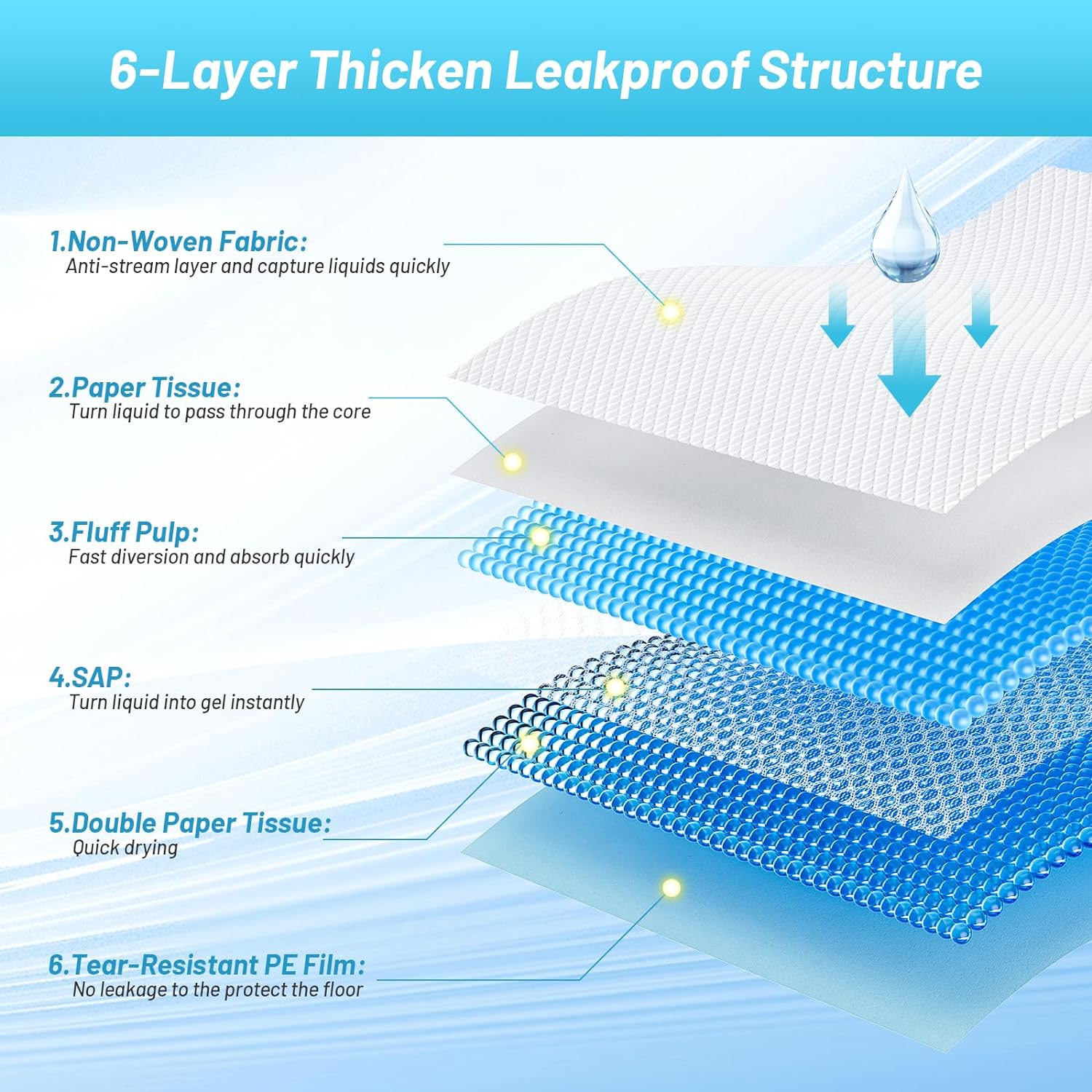 6-Layer Thicken Leakproof Structure

1.Non-Woven Fabric:
Anti-stream layer and capture liquids quickly

2.Paper Tissue:
Turn liquid to pass through the core

3.Fluff Pulp:
Fast diversion and absorb quickly

4.SAP:
Turn liquid into gel instantly

5.Double Paper Tissue:
Quick drying

6.Tear-Resistant PE Film:
No leakage to the protect the floor