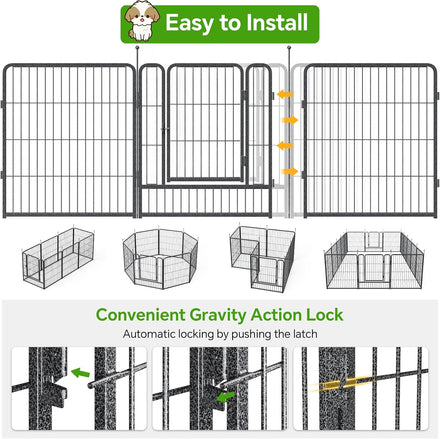 Easy to Install

Convenient Gravity Action Lock

Automatic locking by pushing the latch