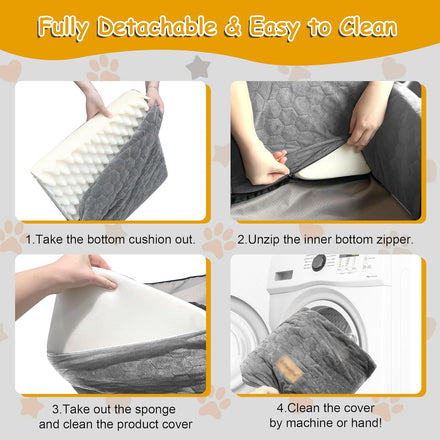 Fully Detachable & Easy to Clean

1.Take the bottom cushion out.

2.Unzip the inner bottom zipper.

3.Take out the sponge and clean the product cover

4.Clean the cover by machine or hand!