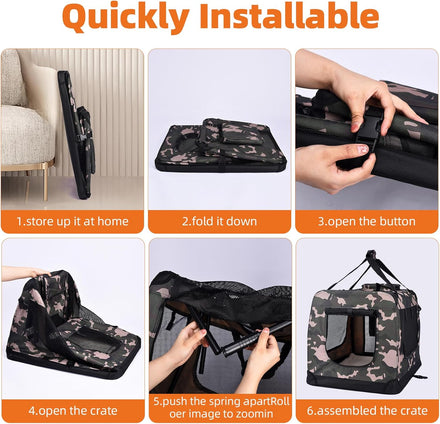 Quickly Installable

1.store up it at home

2.fold it down

3.open the button

4.open the crate

5.push the spring apartRoll oer image to zoomin

6.assembled the crate