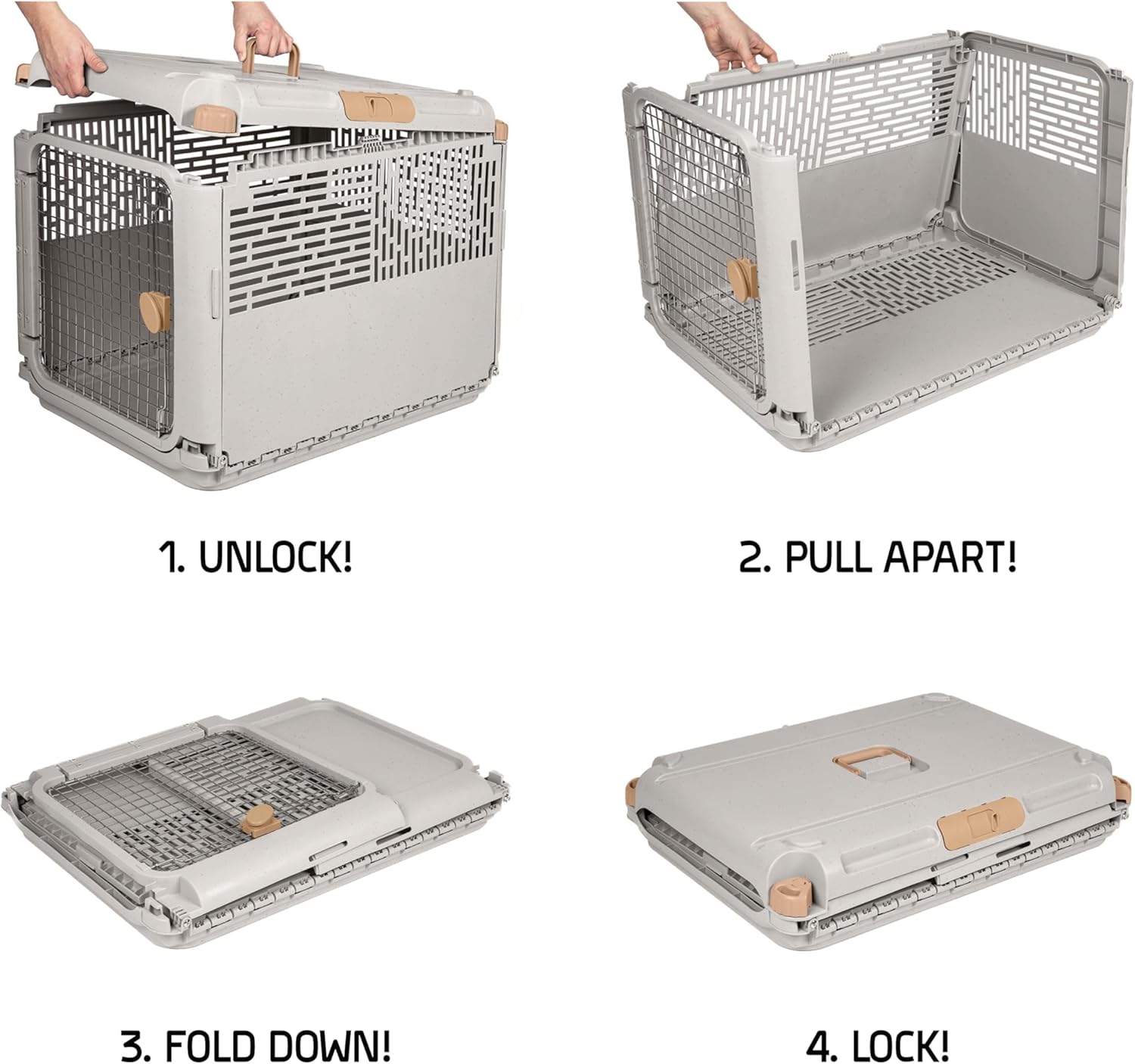 1. UNLOCK!

2. PULL APART!

3. FOLD DOWN!

4. LOCK!