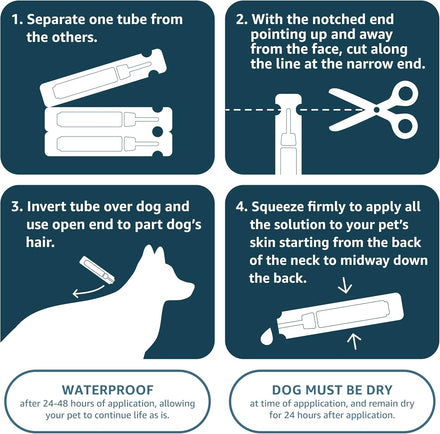 1. Separate one tube from the others.

2. With the notched end pointing up and away from the face, cut along the line at the narrow end.

3. Invert tube over dog and use open end to part dog's hair.

4. Squeeze firmly to apply all the solution to your pet's skin starting from the back of the neck to midway down the back.

WATERPROOF
after 24-48 hours of application, allowing your pet to continue life as is.

DOG MUST BE DRY
at time of appplication, and remain dry for 24 hours after application.