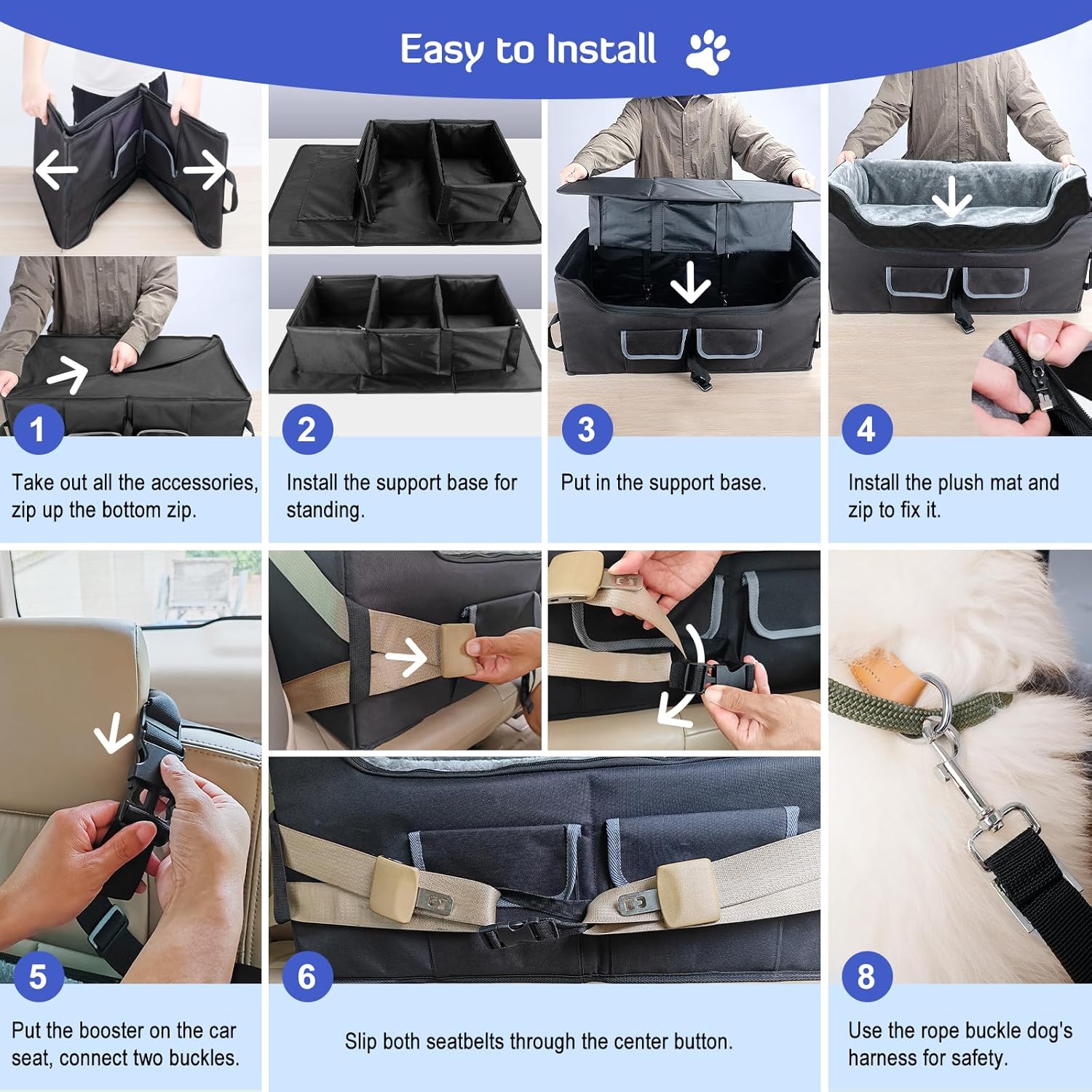 Easy to Install

1
Take out all the accessories, zip up the bottom zip.

2
Install the support base for standing.

3
Put in the support base.

4
Install the plush mat and zip to fix it.

5
Put the booster on the car seat, connect two buckles.

6
Slip both seatbelts through the center button.

8
Use the rope buckle dog's harness for safety.