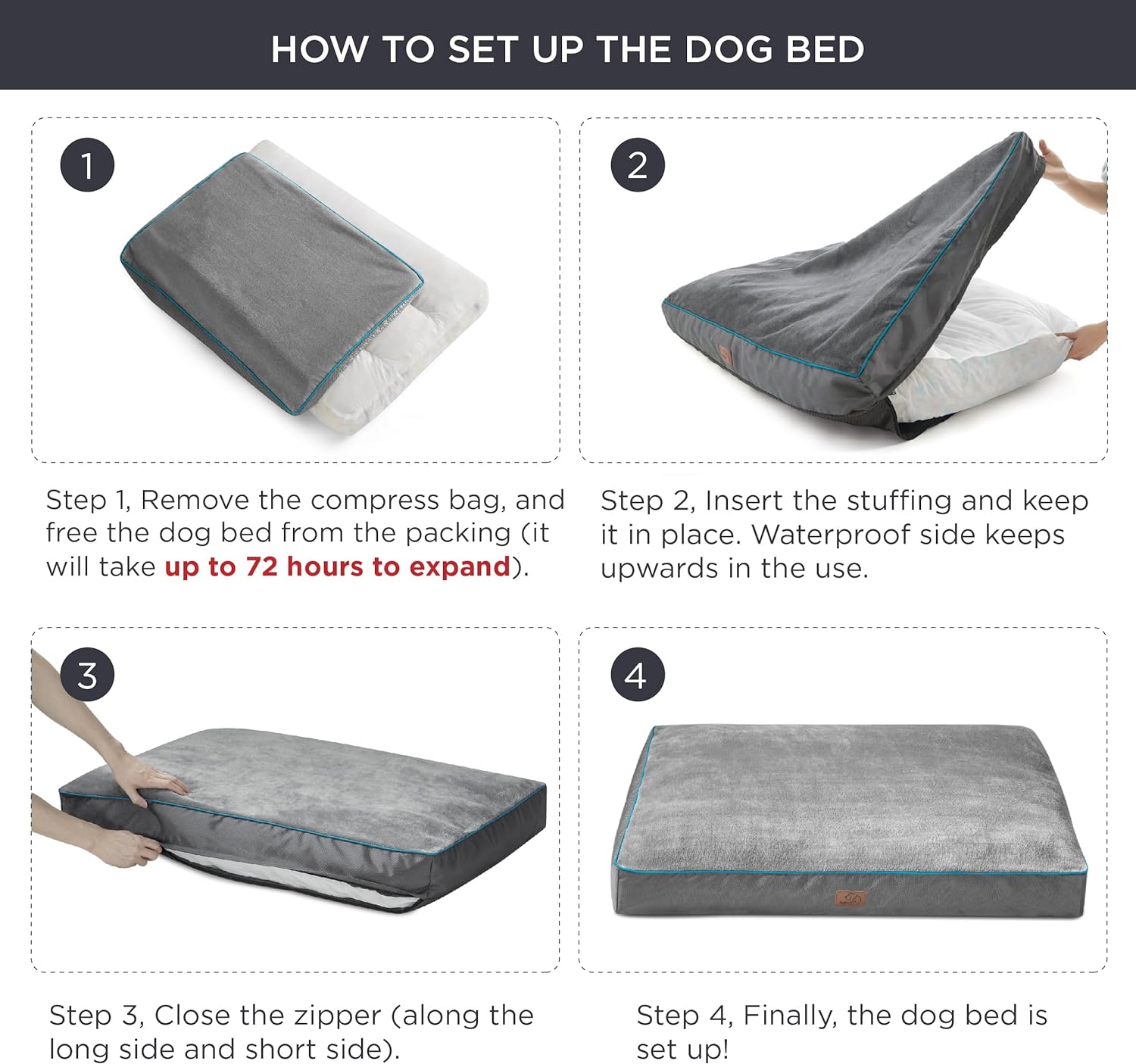 HOW TO SET UP THE DOG BED

1

Step 1, Remove the compress bag, and free the dog bed from the packing (it will take up to 72 hours to expand).

2

Step 2, Insert the stuffing and keep it in place. Waterproof side keeps upwards in the use.

3

Step 3, Close the zipper (along the long side and short side).

4

Step 4, Finally, the dog bed is set up!