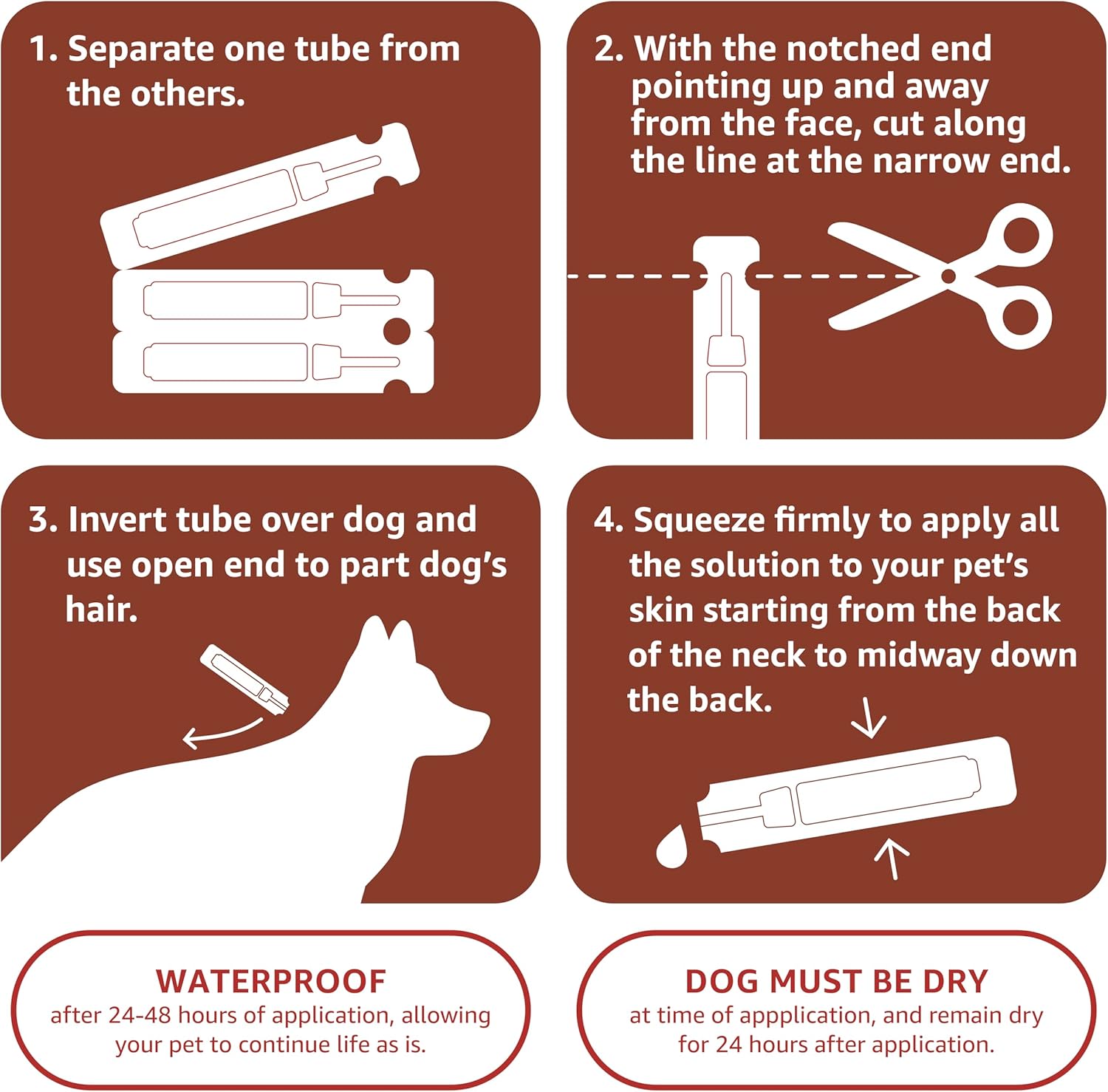 1. Separate one tube from the others.

2. With the notched end pointing up and away from the face, cut along the line at the narrow end.

3. Invert tube over dog and use open end to part dog's hair.

4. Squeeze firmly to apply all the solution to your pet's skin starting from the back of the neck to midway down the back.

WATERPROOF
after 24-48 hours of application, allowing your pet to continue life as is.

DOG MUST BE DRY
at time of appplication, and remain dry for 24 hours after application.