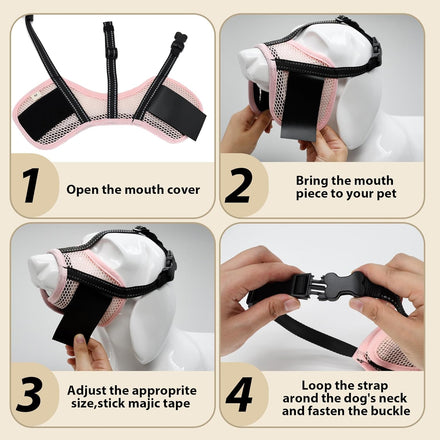 1
Open the mouth cover

2
Bring the mouth piece to your pet

3
Adjust the approprite size,stick majic tape

4
Loop the strap arond the dog's neck and fasten the buckle