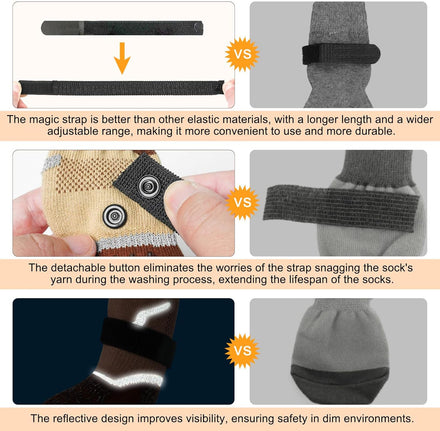 VS

The magic strap is better than other elastic materials, with a longer length and a wider adjustable range, making it more convenient to use and more durable.

VS

The detachable button eliminates the worries of the strap snagging the sock's yarn during the washing process, extending the lifespan of the socks.

VS

The reflective design improves visibility, ensuring safety in dim environments.