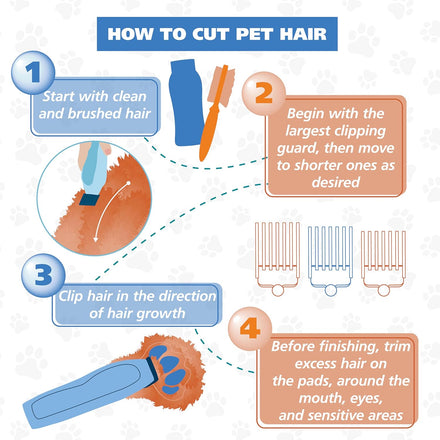 HOW TO CUT PET HAIR

1
Start with clean and brushed hair

2
Begin with the largest clipping guard, then move to shorter ones as desired

3
Clip hair in the direction of hair growth

4
Before finishing, trim excess hair on the pads, around the mouth, eyes, and sensitive areas