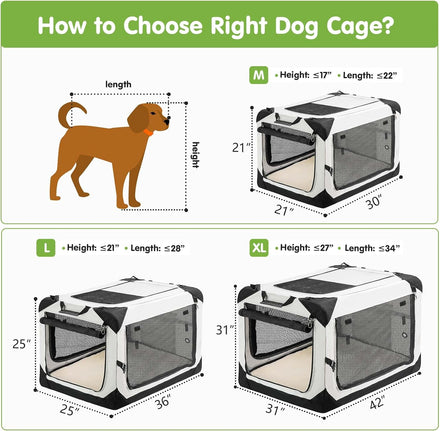 How to Choose Right Dog Cage?

length

height

M
• Height: ≤17" • Length: ≤22"

21"
21"
30"

L
• Height: ≤21" • Length: ≤28"

25"
25"
36"

XL
• Height: ≤27" • Length: ≤34"

31"
31"
42"