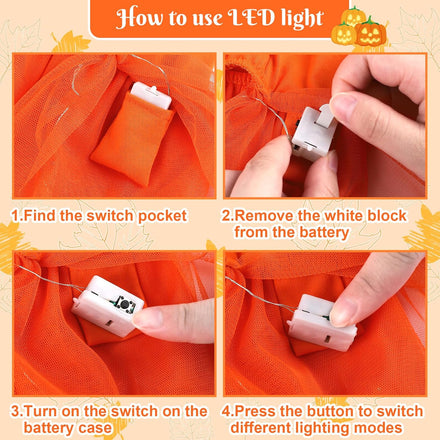 How to use LED light

1.Find the switch pocket

2.Remove the white block from the battery

3.Turn on the switch on the battery case

4.Press the button to switch different lighting modes