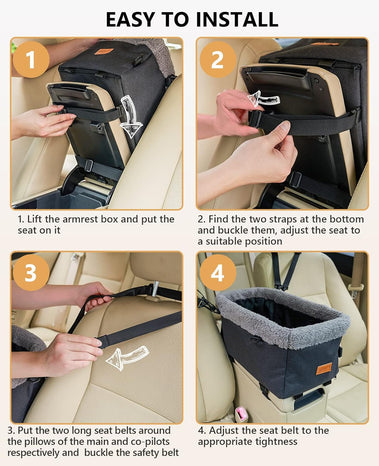 EASY TO INSTALL

1

1. Lift the armrest box and put the seat on it

2

2. Find the two straps at the bottom and buckle them, adjust the seat to a suitable position

3

3. Put the two long seat belts around the pillows of the main and co-pilots respectively and buckle the safety belt

4

4. Adjust the seat belt to the appropriate tightness