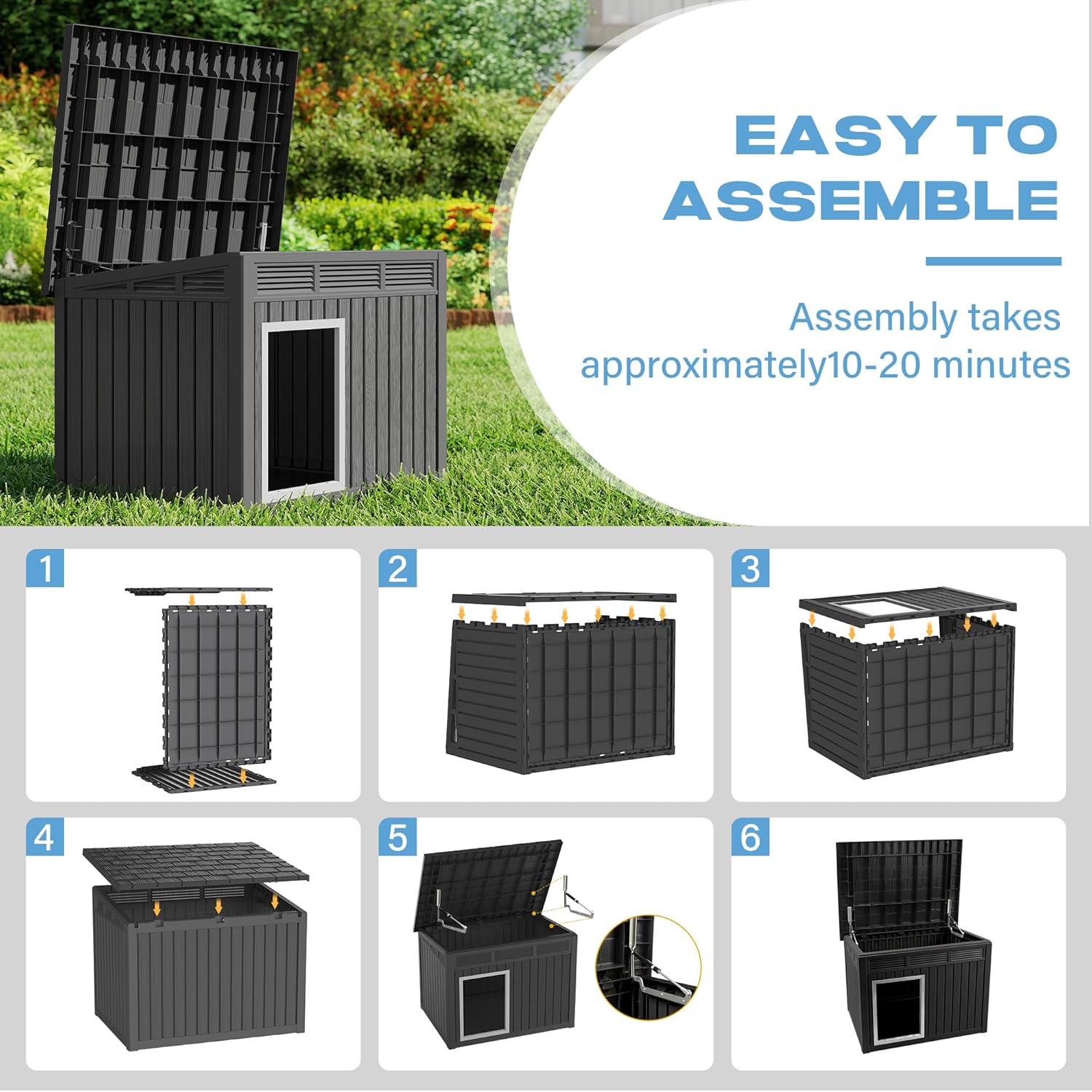 EASY TO ASSEMBLE

Assembly takes approximately10-20 minutes

1

2

3

4

5

6