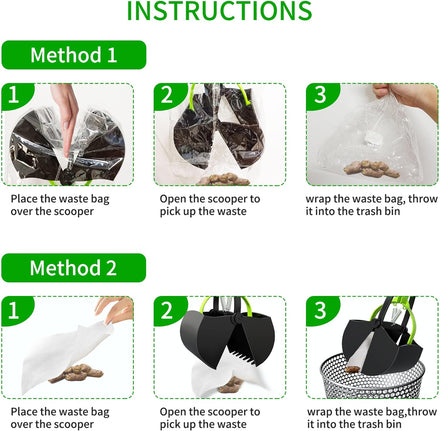 INSTRUCTIONS

Method 1

1

Place the waste bag over the scooper

2

Open the scooper to pick up the waste

3

wrap the waste bag, throw it into the trash bin

Method 2

1

Place the waste bag over the scooper

2

Open the scooper to pick up the waste

3

wrap the waste bag,throw it into the trash bin