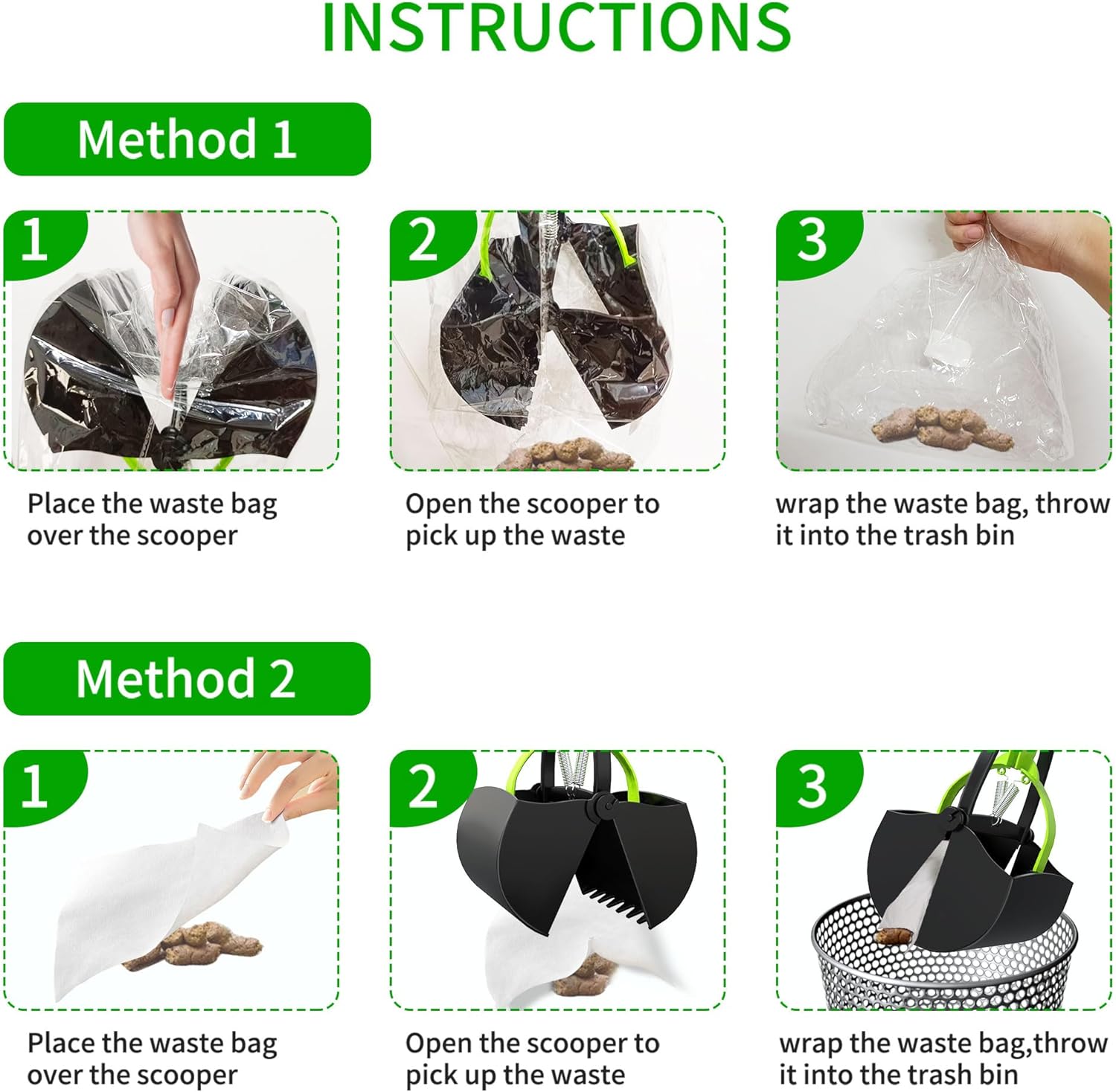 INSTRUCTIONS

Method 1

1

Place the waste bag over the scooper

2

Open the scooper to pick up the waste

3

wrap the waste bag, throw it into the trash bin

Method 2

1

Place the waste bag over the scooper

2

Open the scooper to pick up the waste

3

wrap the waste bag,throw it into the trash bin