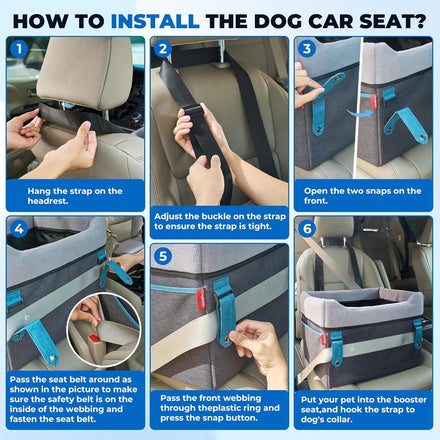 HOW TO INSTALL THE DOG CAR SEAT?

1
Hang the strap on the headrest.

2
Adjust the buckle on the strap to ensure the strap is tight.

3
Open the two snaps on the front.

4
Pass the seat belt around as shown in the picture to make sure the safety belt is on the inside of the webbing and fasten the seat belt.

5
Pass the front webbing through theplastic ring and press the snap button.

6
Put your pet into the booster seat,and hook the strap to dog's collar.