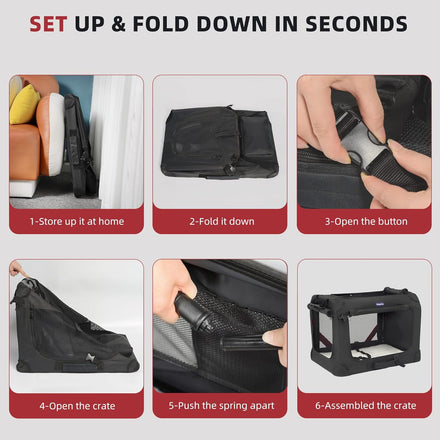 SET UP & FOLD DOWN IN SECONDS

1-Store up it at home

2-Fold it down

3-Open the button

4-Open the crate

5-Push the spring apart

6-Assembled the crate