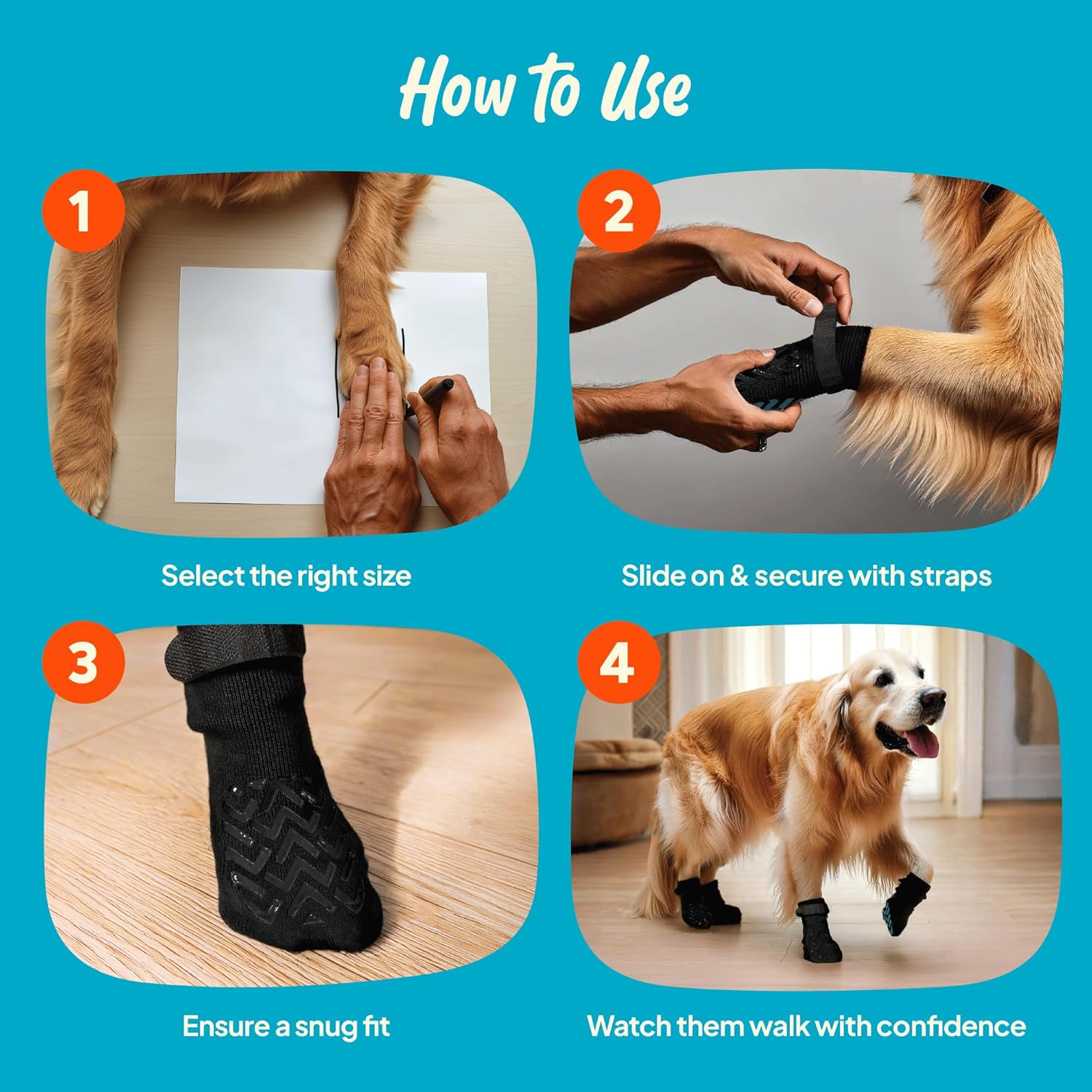 How to Use

1

Select the right size

2

Slide on & secure with straps

3

Ensure a snug fit

4

Watch them walk with confidence