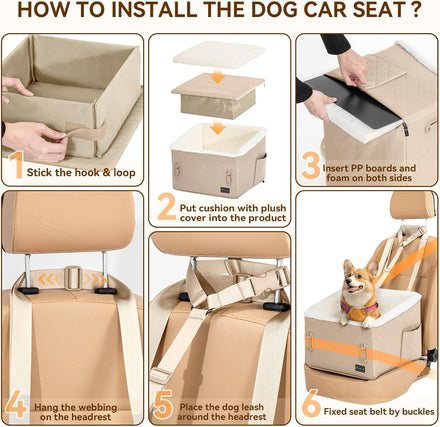 HOW TO INSTALL THE DOG CAR SEAT ?

1 Stick the hook & loop

2 Put cushion with plush cover into the product

3 Insert PP boards and foam on both sides

4 Hang the webbing on the headrest

5 Place the dog leash around the headrest

6 Fixed seat belt by buckles