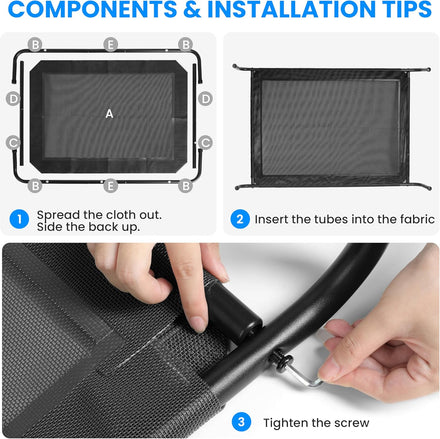 COMPONENTS & INSTALLATION TIPS

B E B

D D

A

C C

B E B

1 Spread the cloth out. Side the back up.

2 Insert the tubes into the fabric

3 Tighten the screw