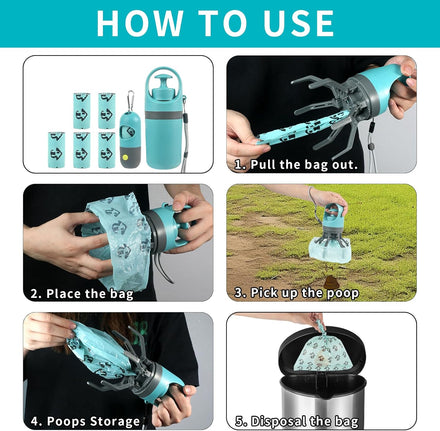 HOW TO USE

1. Pull the bag out.

2. Place the bag

3. Pick up the poop

4. Poops Storage

5. Disposal the bag