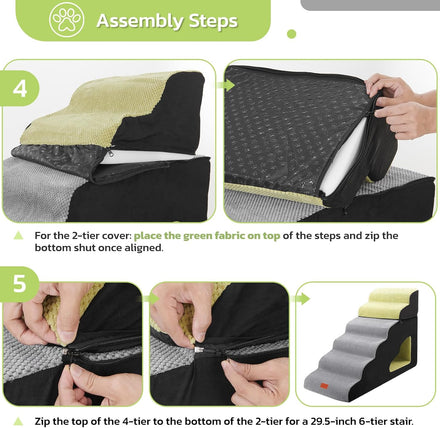 Assembly Steps

4

For the 2-tier cover: place the green fabric on top of the steps and zip the bottom shut once aligned.

5

Zip the top of the 4-tier to the bottom of the 2-tier for a 29.5-inch 6-tier stair.