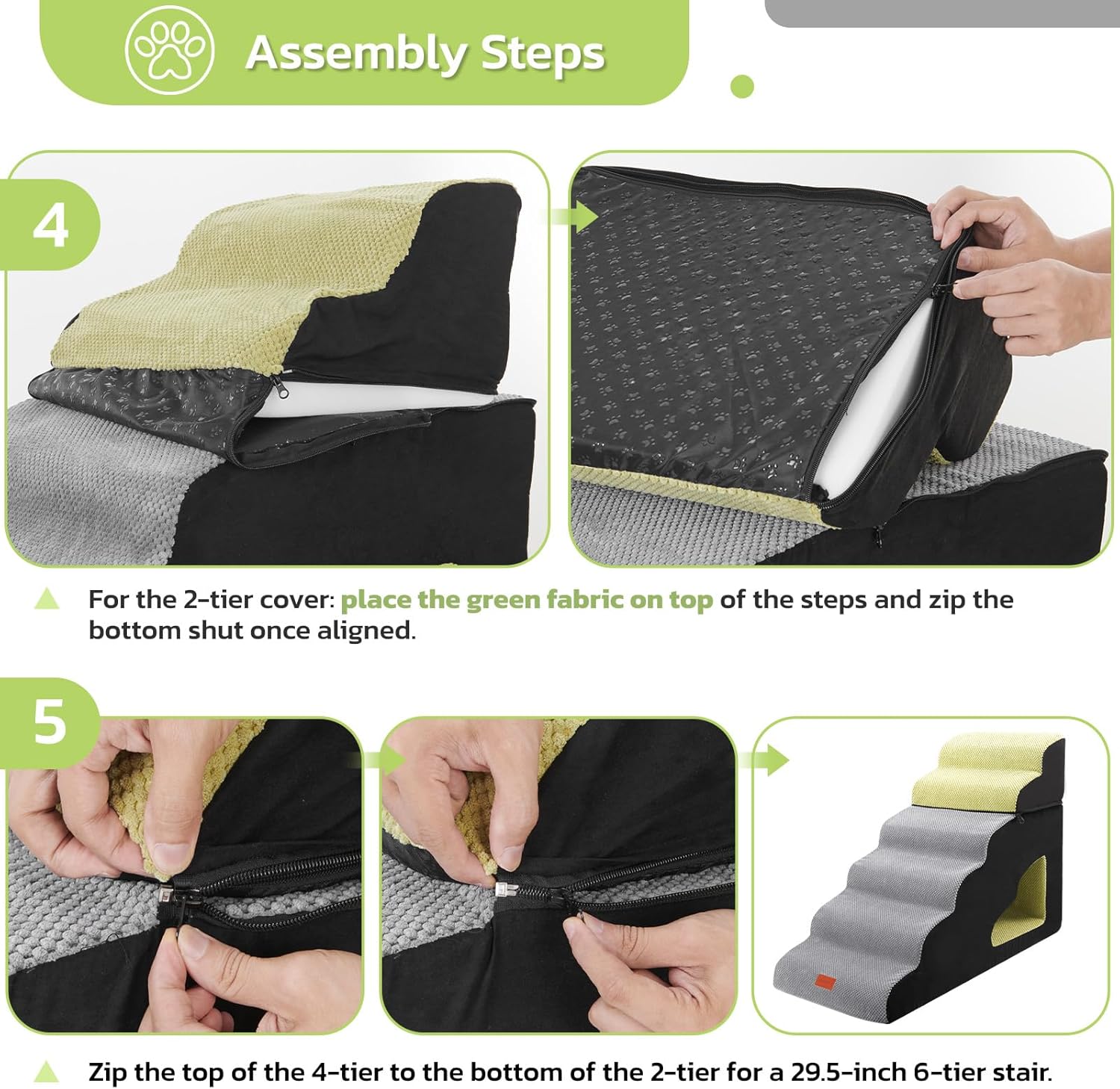 Assembly Steps

4

For the 2-tier cover: place the green fabric on top of the steps and zip the bottom shut once aligned.

5

Zip the top of the 4-tier to the bottom of the 2-tier for a 29.5-inch 6-tier stair.