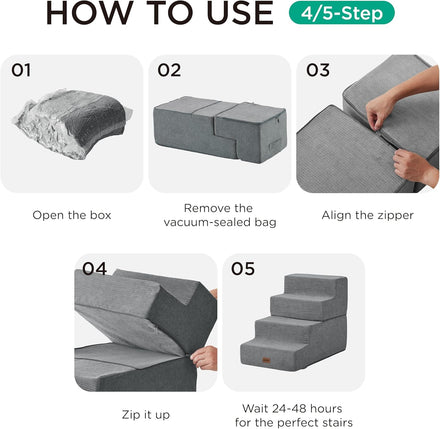 HOW TO USE 4/5-Step

01

Open the box

02

Remove the vacuum-sealed bag

03

Align the zipper

04

Zip it up

05

Wait 24-48 hours for the perfect stairs