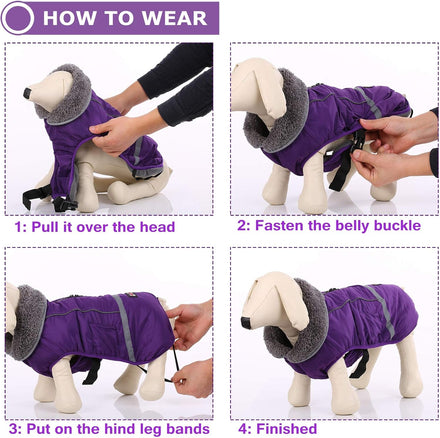 HOW TO WEAR

1: Pull it over the head

2: Fasten the belly buckle

3: Put on the hind leg bands

4: Finished