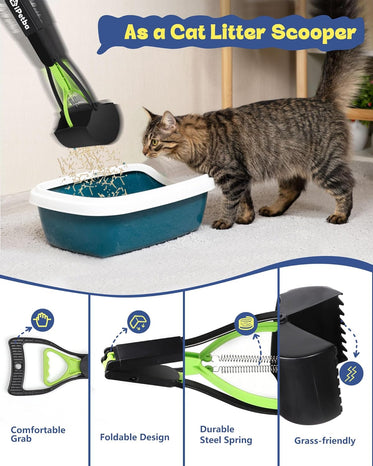 iPetba

As a Cat Litter Scooper

Comfortable Grab

Foldable Design

Durable Steel Spring

Grass-friendly