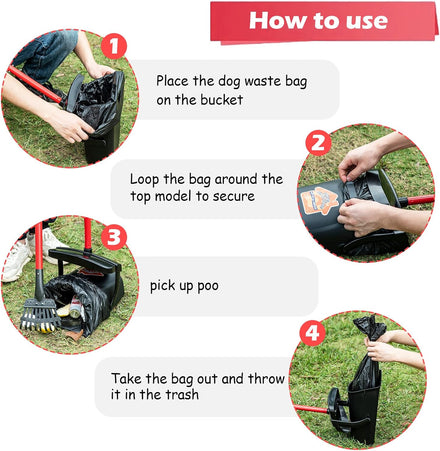 How to use

1

Place the dog waste bag on the bucket

2

Loop the bag around the top model to secure

3

pick up poo

4

Take the bag out and throw it in the trash