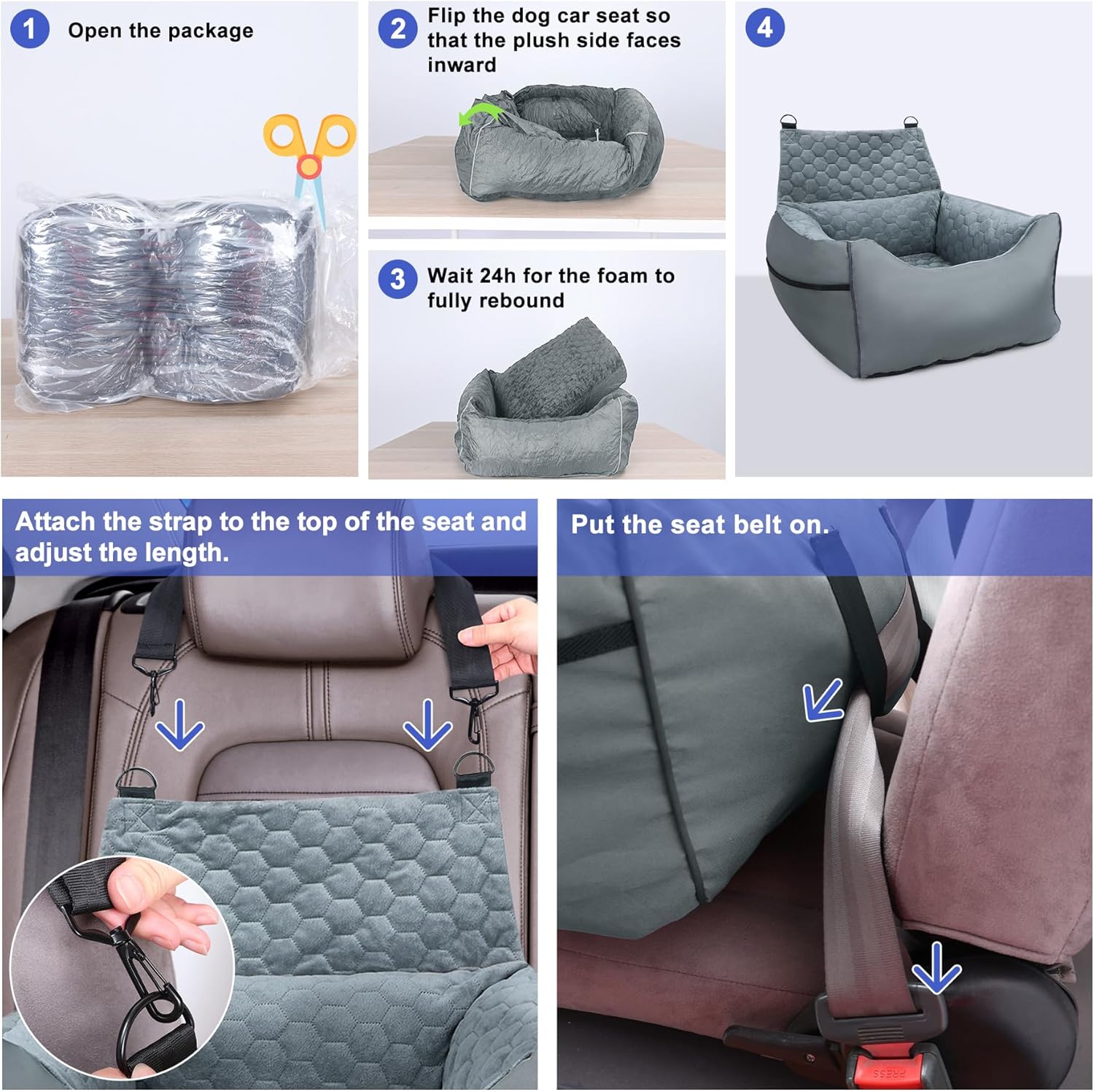 1 Open the package

2 Flip the dog car seat so that the plush side faces inward

3 Wait 24h for the foam to fully rebound

4

Attach the strap to the top of the seat and adjust the length.

Put the seat belt on.

PRESS