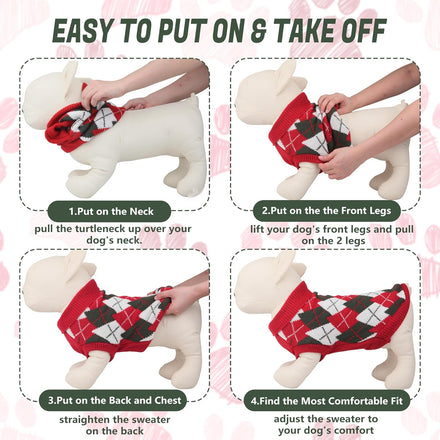 EASY TO PUT ON & TAKE OFF

1.Put on the Neck

pull the turtleneck up over your dog's neck.

2.Put on the the Front Legs

lift your dog's front legs and pull on the 2 legs

3.Put on the Back and Chest

straighten the sweater on the back

4.Find the Most Comfortable Fit

adjust the sweater to your dog's comfort