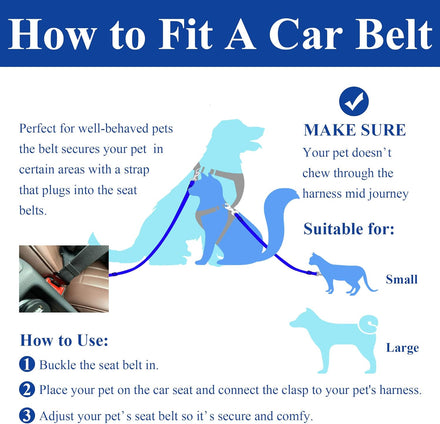 How to Fit A Car Belt

Perfect for well-behaved pets the belt secures your pet in certain areas with a strap that plugs into the seat belts.

MAKE SURE

Your pet doesn't chew through the harness mid journey

Suitable for:

Small

Large

How to Use:

1 Buckle the seat belt in.

2 Place your pet on the car seat and connect the clasp to your pet's harness.

3 Adjust your pet's seat belt so it's secure and comfy.